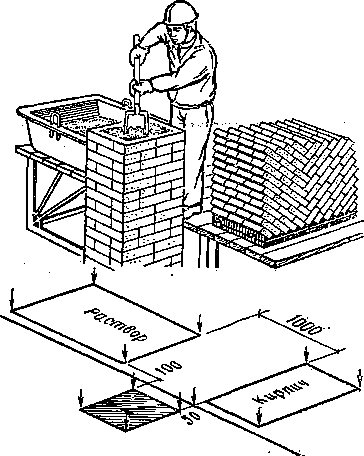 раствор
1000
100
Кирпич
50