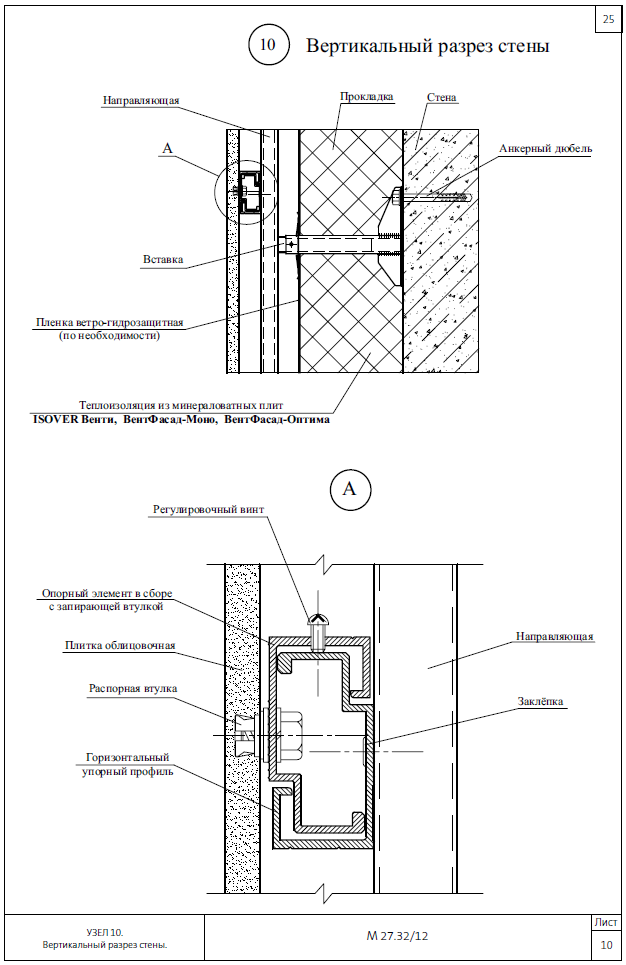 25

10 Вертикальный разрез стены

Направляющая

Прокладка

Стена

А

Анкерный дюбель

Вставка

Пленка ветро-гидрозащитная (по необходимости)

Теплоизоляция из минераловатных плит
ISOVER Венти, ВентФасад-Моно, ВентФасад-Оптима

А

Регулировочный винт

Опорный элемент в сборе с запирающей втулкой

Плитка облицовочная

Направляющая

Распорная втулка

Заклёпка

Горизонтальный упорный профиль

УЗЕЛ 10.
Вертикальный разрез стены.

М 27.32/12

Лист

10